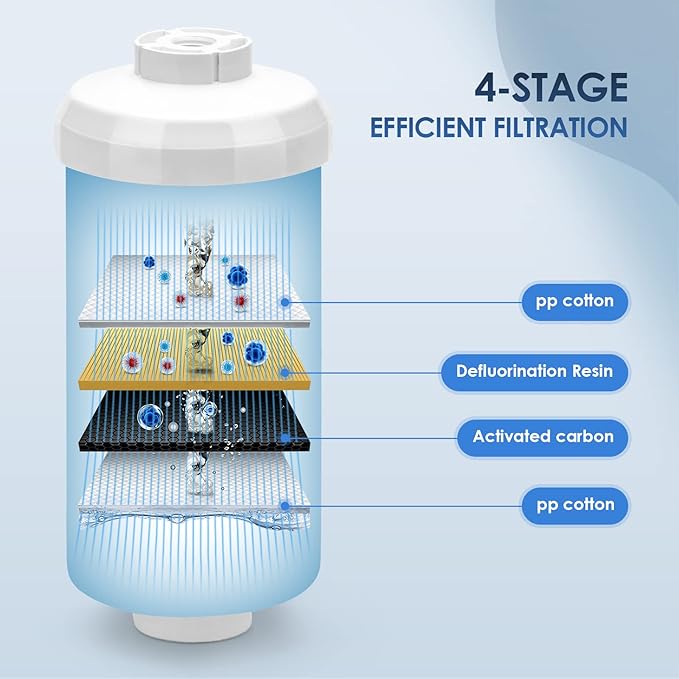 4-STAGE
EFFICIENT FILTRATION

pp cotton

Defluorination Resin

Activated carbon

pp cotton