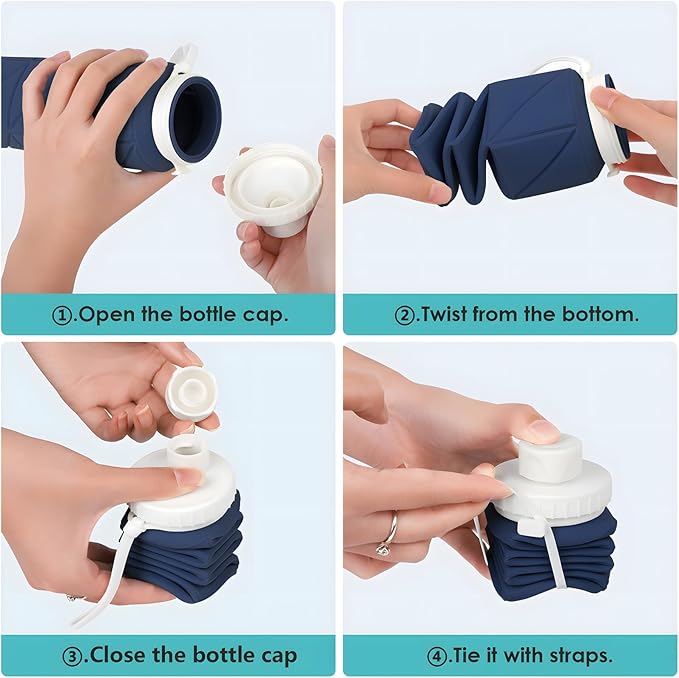 ①.Open the bottle cap.

②.Twist from the bottom.

③.Close the bottle cap

④.Tie it with straps.