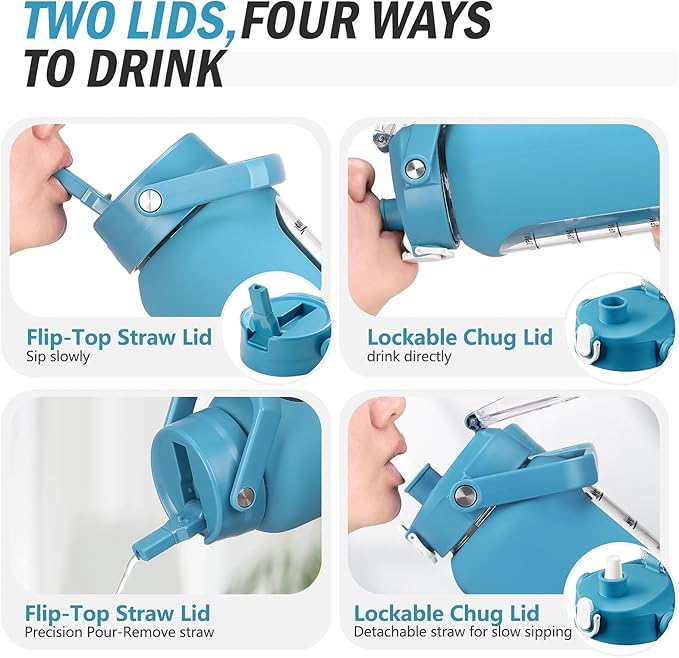 TWO LIDS, FOUR WAYS TO DRINK

Flip-Top Straw Lid
Sip slowly

Lockable Chug Lid
drink directly

Flip-Top Straw Lid
Precision Pour-Remove straw

Lockable Chug Lid
Detachable straw for slow sipping