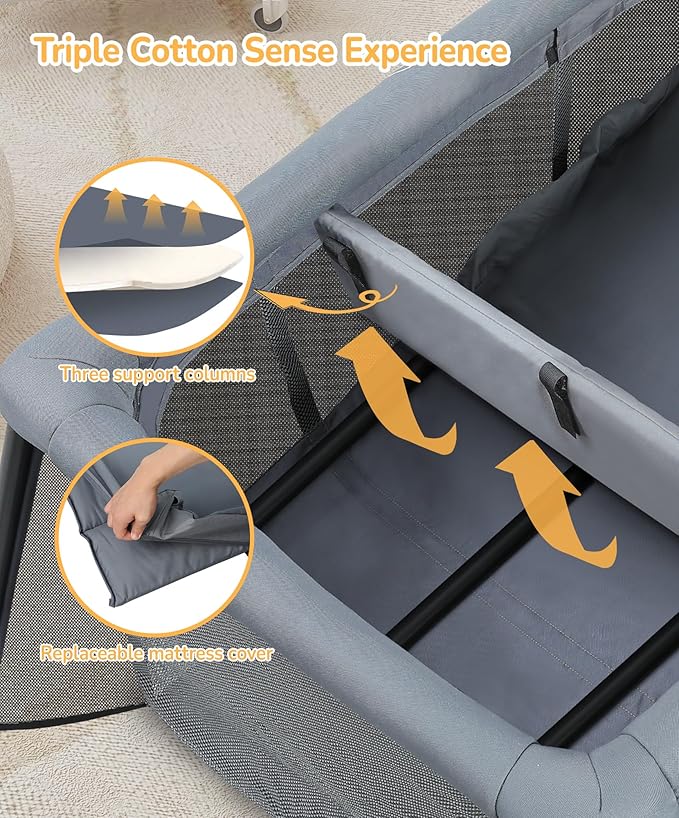 Triple Cotton Sense Experience

Three support columns

Replaceable mattress cover