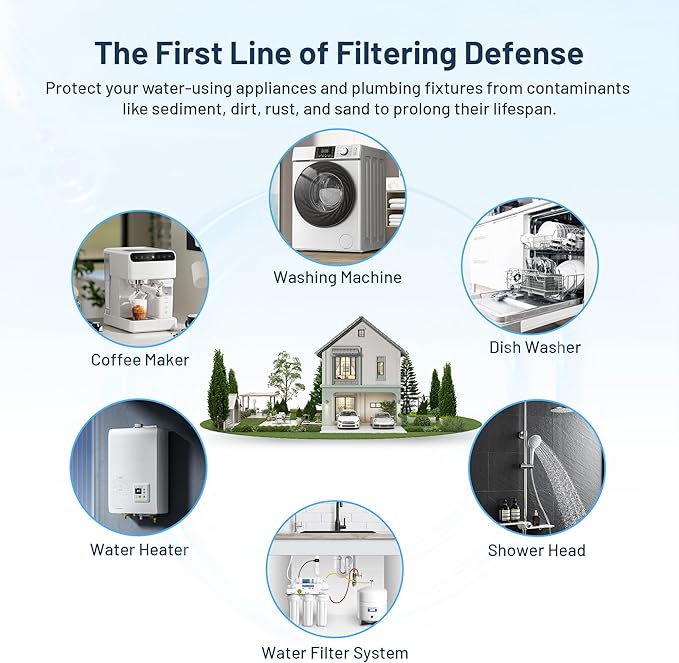 The First Line of Filtering Defense

Protect your water-using appliances and plumbing fixtures from contaminants like sediment, dirt, rust, and sand to prolong their lifespan.

Washing Machine

Coffee Maker

Dish Washer

Water Heater

Shower Head

Water Filter System