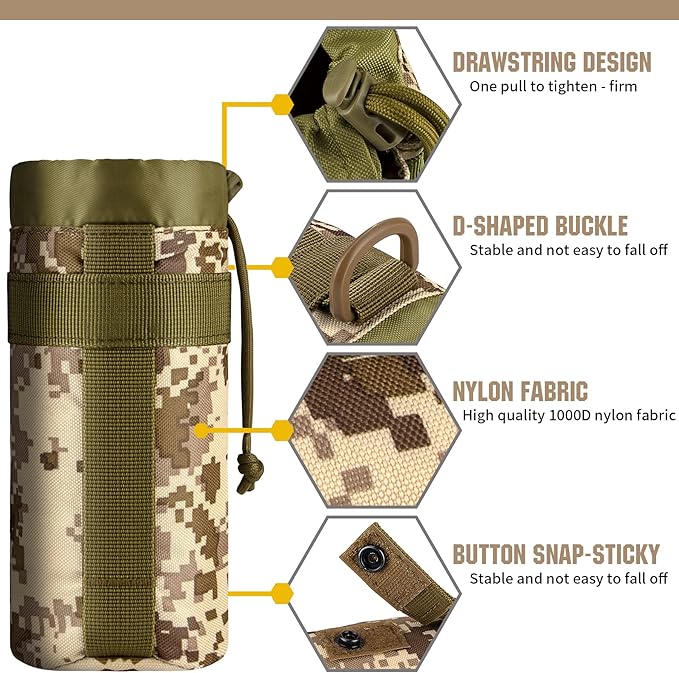 DRAWSTRING DESIGN
One pull to tighten - firm

D-SHAPED BUCKLE
Stable and not easy to fall off

NYLON FABRIC
High quality 1000D nylon fabric

BUTTON SNAP-STICKY
Stable and not easy to fall off