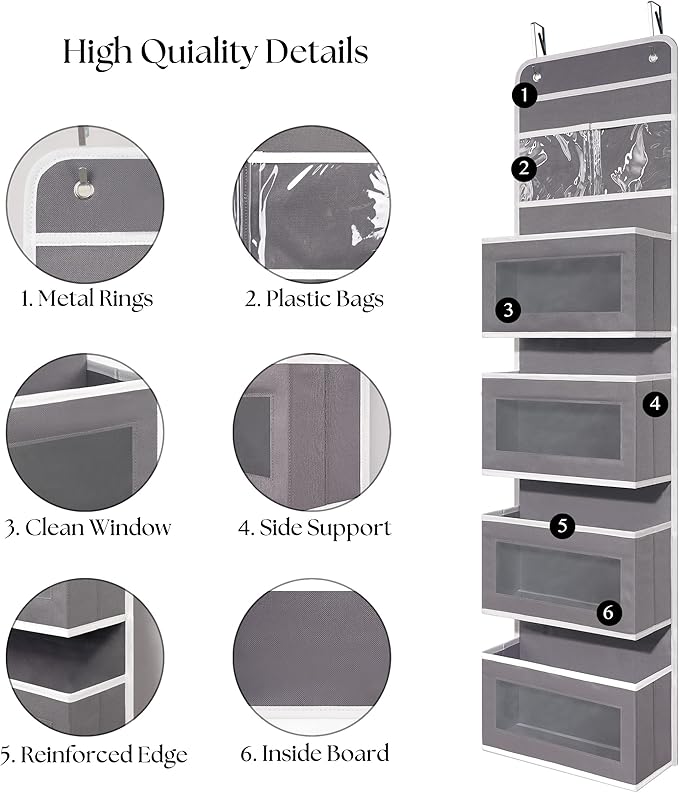 High Quiality Details

1. Metal Rings

2. Plastic Bags

3. Clean Window

4. Side Support

5. Reinforced Edge

6. Inside Board

1
2
3
4
5
6