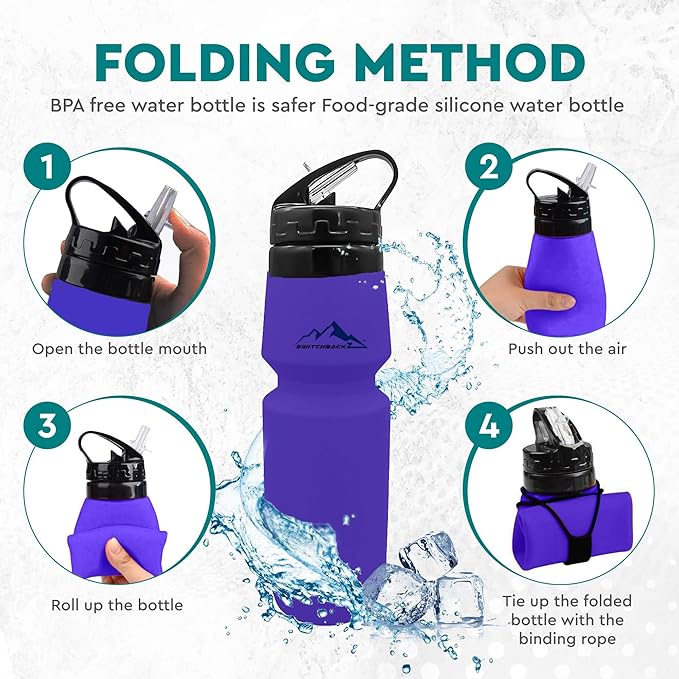 FOLDING METHOD

BPA free water bottle is safer Food-grade silicone water bottle

1

Open the bottle mouth

SWITCHBACKZ

2

Push out the air

3

Roll up the bottle

4

Tie up the folded bottle with the binding rope