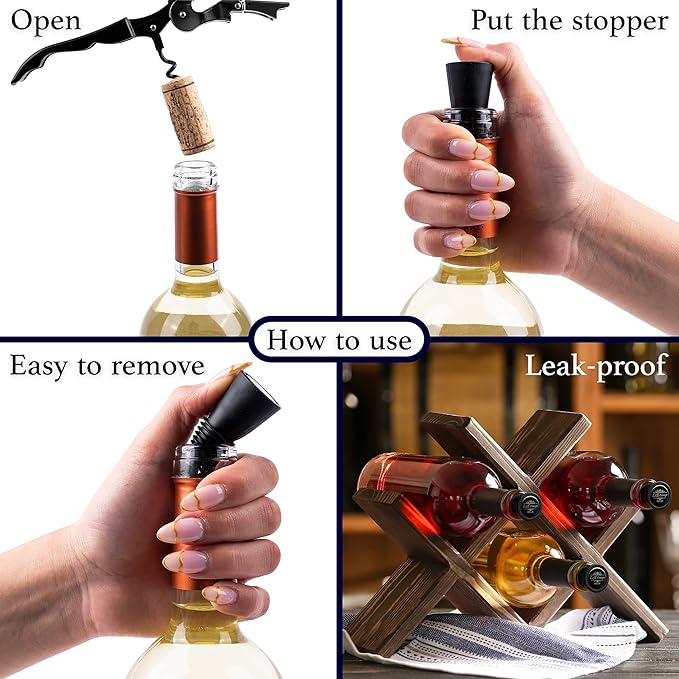 Open

Put the stopper

How to use

Easy to remove

Leak-proof