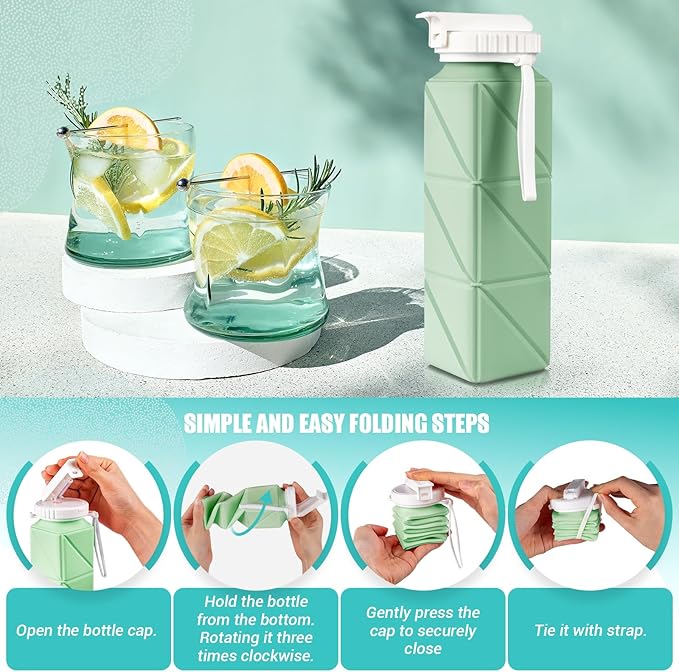 SIMPLE AND EASY FOLDING STEPS

Open the bottle cap.

Hold the bottle from the bottom. Rotating it three times clockwise.

Gently press the cap to securely close

Tie it with strap.