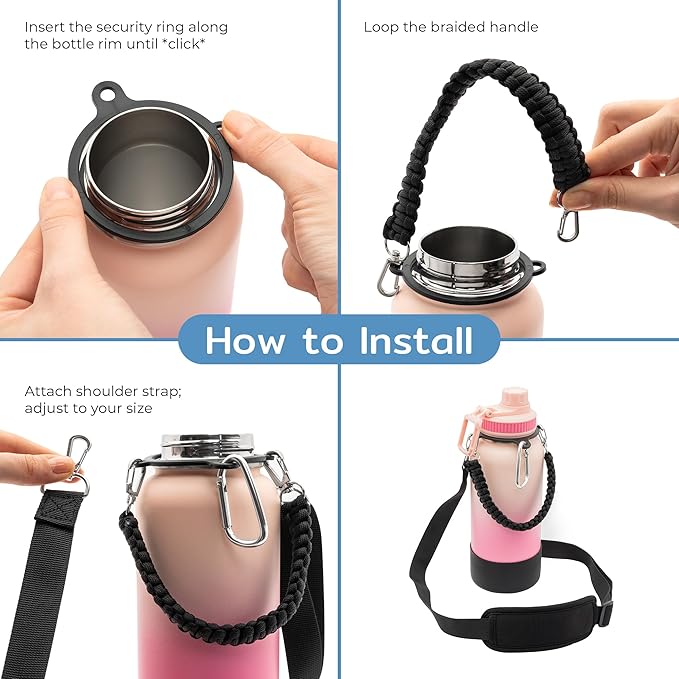 Insert the security ring along the bottle rim until *click*

Loop the braided handle

How to Install

Attach shoulder strap; adjust to your size