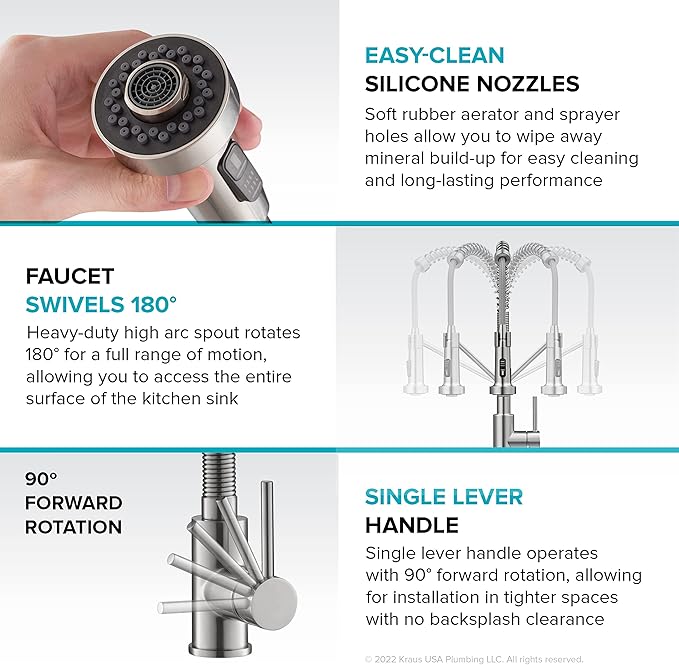 EASY-CLEAN
SILICONE NOZZLES

Soft rubber aerator and sprayer holes allow you to wipe away mineral build-up for easy cleaning and long-lasting performance

FAUCET
SWIVELS 180°

Heavy-duty high arc spout rotates 180° for a full range of motion, allowing you to access the entire surface of the kitchen sink

90°
FORWARD
ROTATION

SINGLE LEVER
HANDLE

Single lever handle operates with 90° forward rotation, allowing for installation in tighter spaces with no backsplash clearance

© 2022 Kraus USA Plumbing LLC. All rights reserved.