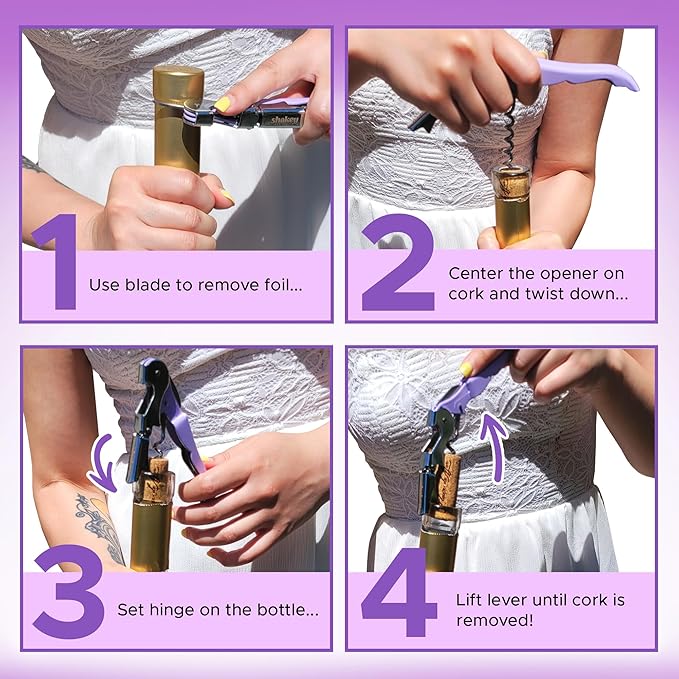 shakey

1

Use blade to remove foil...

2

Center the opener on cork and twist down...

3

Set hinge on the bottle...

4

Lift lever until cork is removed!