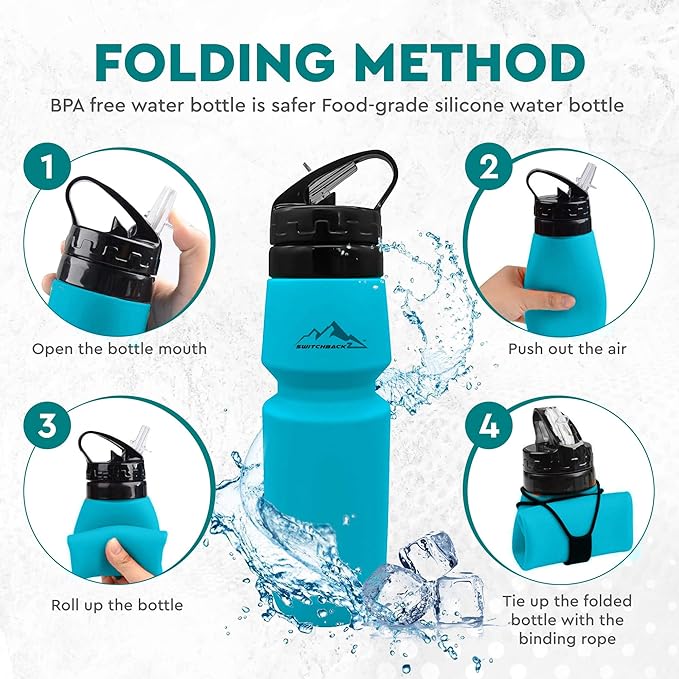 FOLDING METHOD

BPA free water bottle is safer Food-grade silicone water bottle

1

Open the bottle mouth

SWITCHBACKZ

2

Push out the air

3

Roll up the bottle

4

Tie up the folded bottle with the binding rope