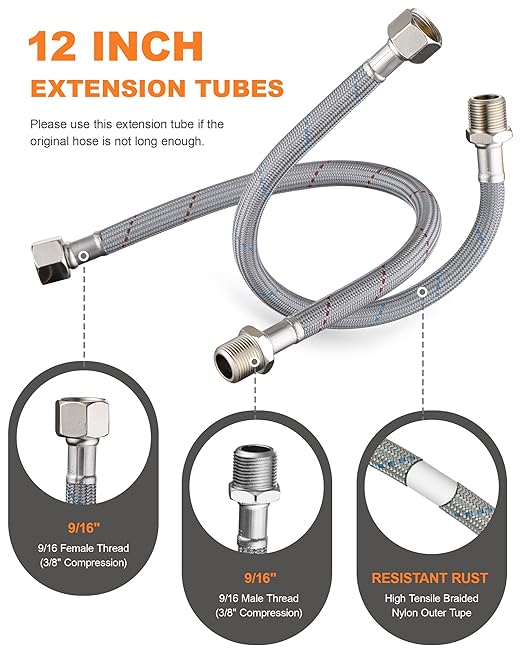 12 INCH
EXTENSION TUBES

Please use this extension tube if the original hose is not long enough.

9/16"
9/16 Female Thread
(3/8" Compression)

9/16"
9/16 Male Thread
(3/8" Compression)

RESISTANT RUST
High Tensile Braided
Nylon Outer Tupe