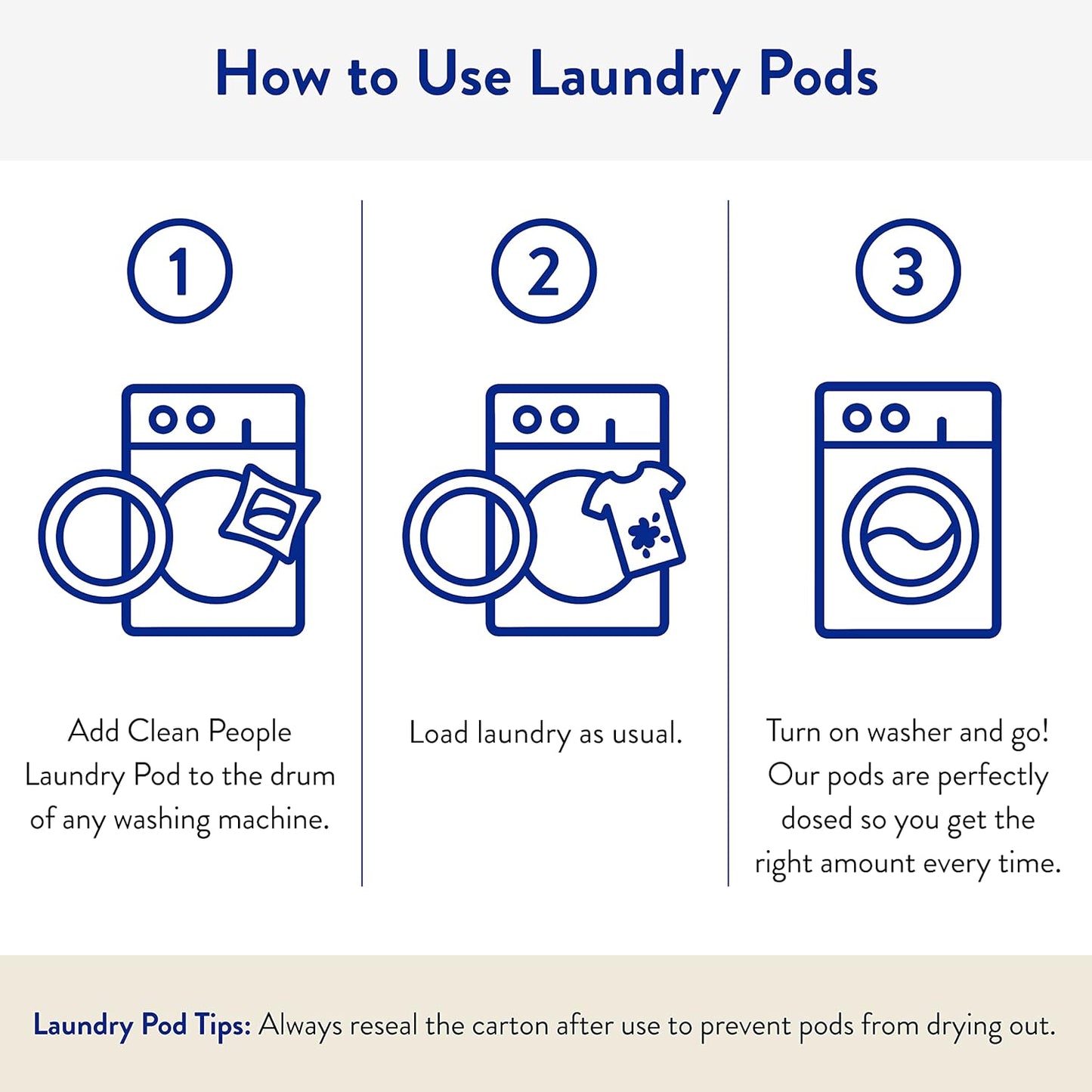 How to Use Laundry Pods

1

Add Clean People Laundry Pod to the drum of any washing machine.

2

Load laundry as usual.

3

Turn on washer and go! Our pods are perfectly dosed so you get the right amount every time.

Laundry Pod Tips: Always reseal the carton after use to prevent pods from drying out.