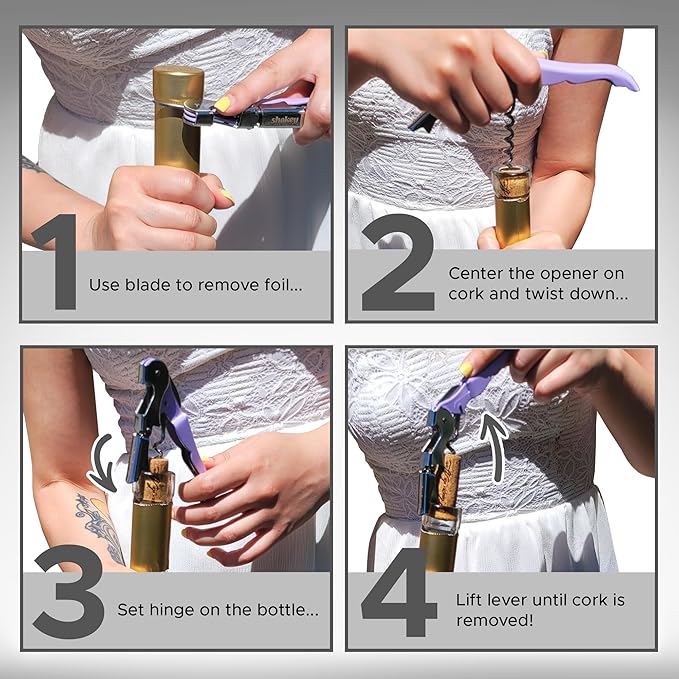 shakey

1 Use blade to remove foil...

2 Center the opener on cork and twist down...

3 Set hinge on the bottle...

4 Lift lever until cork is removed!