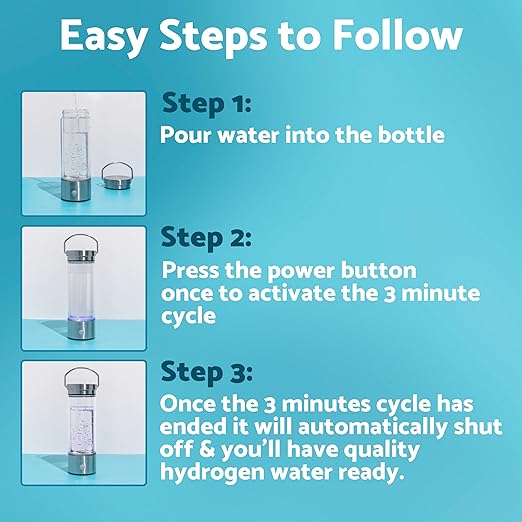 Easy Steps to Follow

Step 1:
Pour water into the bottle

Step 2:
Press the power button once to activate the 3 minute cycle

Step 3:
Once the 3 minutes cycle has ended it will automatically shut off & you'll have quality hydrogen water ready.