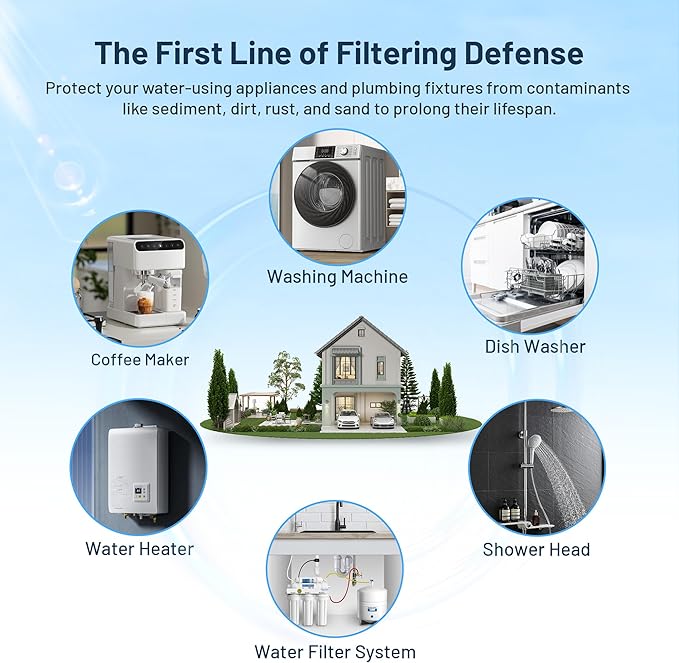 The First Line of Filtering Defense

Protect your water-using appliances and plumbing fixtures from contaminants like sediment, dirt, rust, and sand to prolong their lifespan.

Washing Machine

Coffee Maker

Dish Washer

Water Heater

Shower Head

Water Filter System