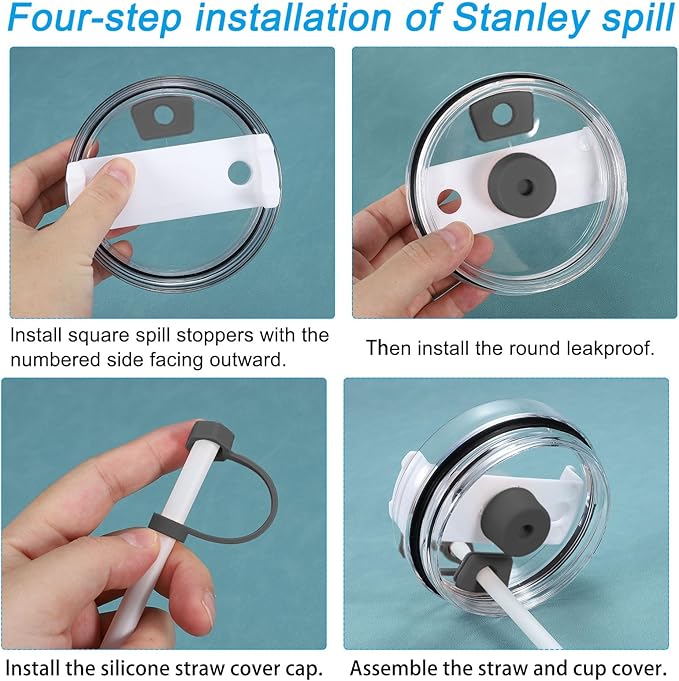 Four-step installation of Stanley spill

Install square spill stoppers with the numbered side facing outward.

Then install the round leakproof.

Install the silicone straw cover cap.

Assemble the straw and cup cover.