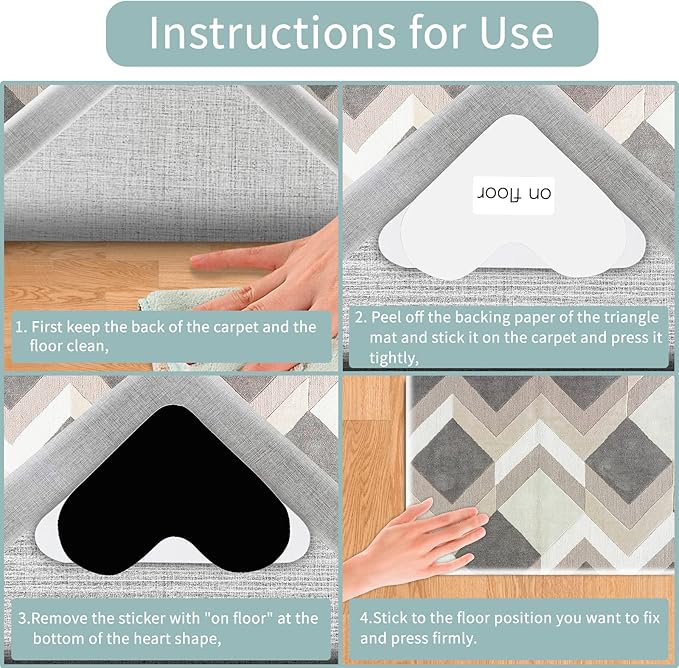 Instructions for Use

on floor

1. First keep the back of the carpet and the floor clean,

2. Peel off the backing paper of the triangle mat and stick it on the carpet and press it tightly,

3.Remove the sticker with "on floor" at the bottom of the heart shape,

4.Stick to the floor position you want to fix and press firmly.