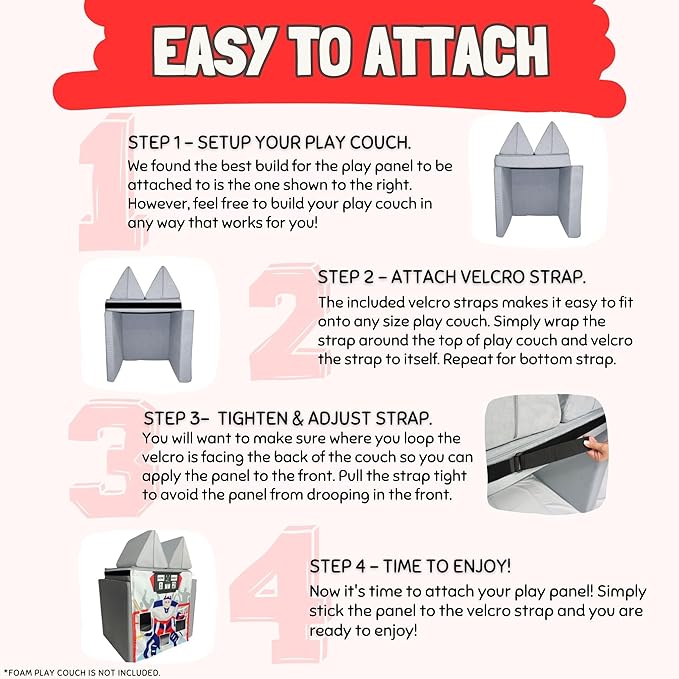 EASY TO ATTACH

1

STEP 1 – SETUP YOUR PLAY COUCH.
We found the best build for the play panel to be attached to is the one shown to the right. However, feel free to build your play couch in any way that works for you!

2

STEP 2 – ATTACH VELCRO STRAP.
The included velcro straps makes it easy to fit onto any size play couch. Simply wrap the strap around the top of play couch and velcro the strap to itself. Repeat for bottom strap.

3

STEP 3– TIGHTEN & ADJUST STRAP.
You will want to make sure where you loop the velcro is facing the back of the couch so you can apply the panel to the front. Pull the strap tight to avoid the panel from drooping in the front.

4

STEP 4 – TIME TO ENJOY!
Now it's time to attach your play panel! Simply stick the panel to the velcro strap and you are ready to enjoy!

*FOAM PLAY COUCH IS NOT INCLUDED.