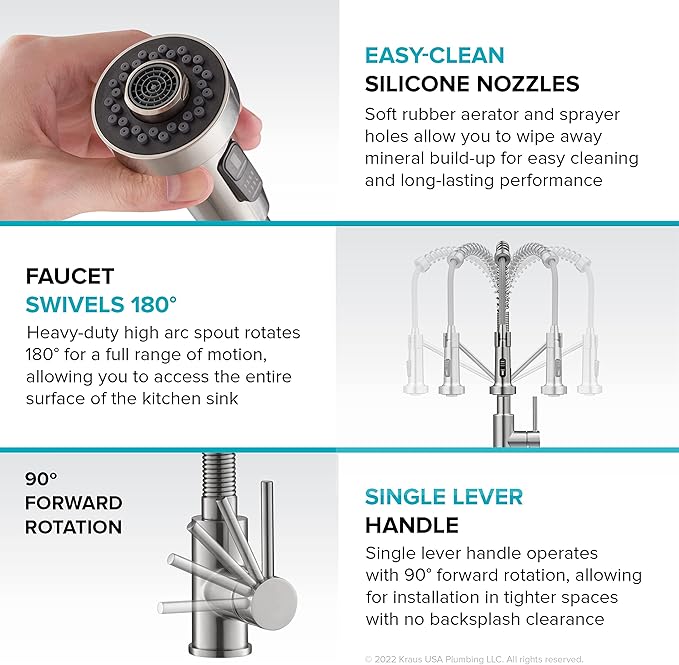 EASY-CLEAN
SILICONE NOZZLES

Soft rubber aerator and sprayer holes allow you to wipe away mineral build-up for easy cleaning and long-lasting performance

FAUCET
SWIVELS 180°

Heavy-duty high arc spout rotates 180° for a full range of motion, allowing you to access the entire surface of the kitchen sink

90°
FORWARD
ROTATION

SINGLE LEVER
HANDLE

Single lever handle operates with 90° forward rotation, allowing for installation in tighter spaces with no backsplash clearance

© 2022 Kraus USA Plumbing LLC. All rights reserved.