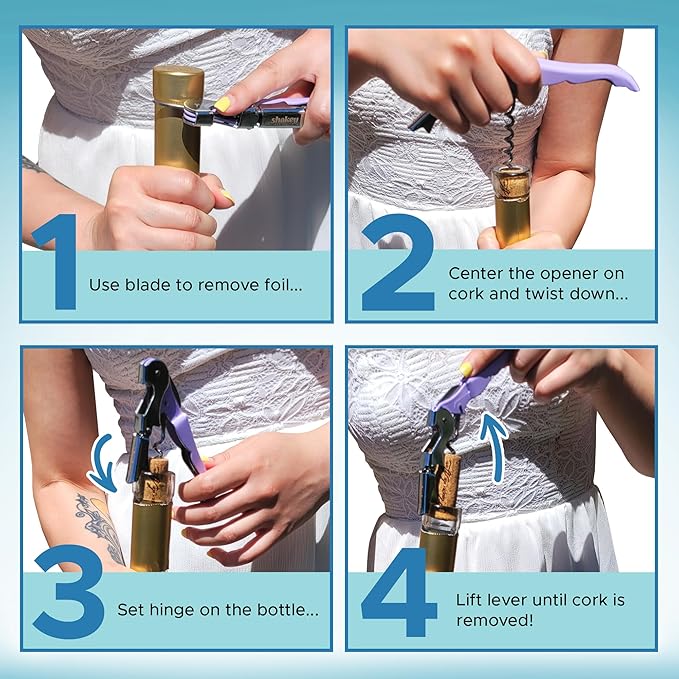 shakey

1 Use blade to remove foil...

2 Center the opener on cork and twist down...

3 Set hinge on the bottle...

4 Lift lever until cork is removed!