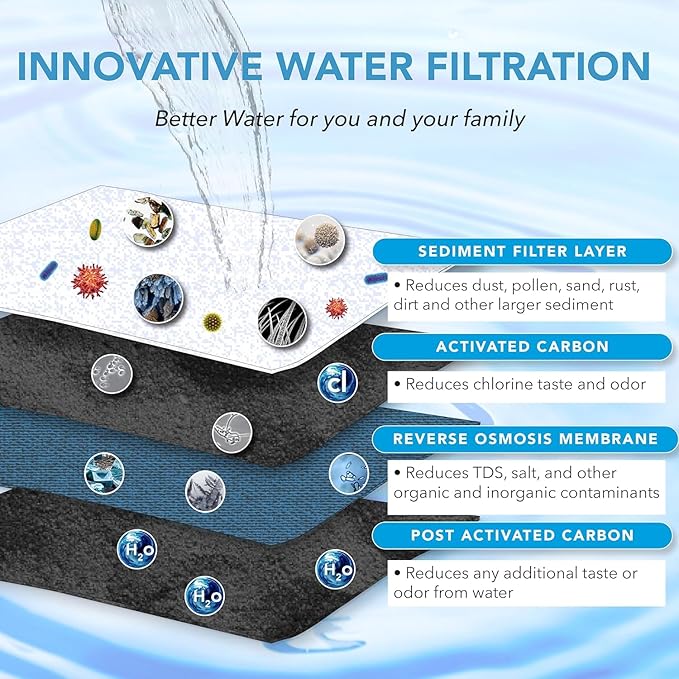 INNOVATIVE WATER FILTRATION

Better Water for you and your family

SEDIMENT FILTER LAYER

• Reduces dust, pollen, sand, rust, dirt and other larger sediment

ACTIVATED CARBON

• Reduces chlorine taste and odor

REVERSE OSMOSIS MEMBRANE

• Reduces TDS, salt, and other organic and inorganic contaminants

POST ACTIVATED CARBON

• Reduces any additional taste or odor from water

cl

$H_2O$

$H_2O$

$H_2O$