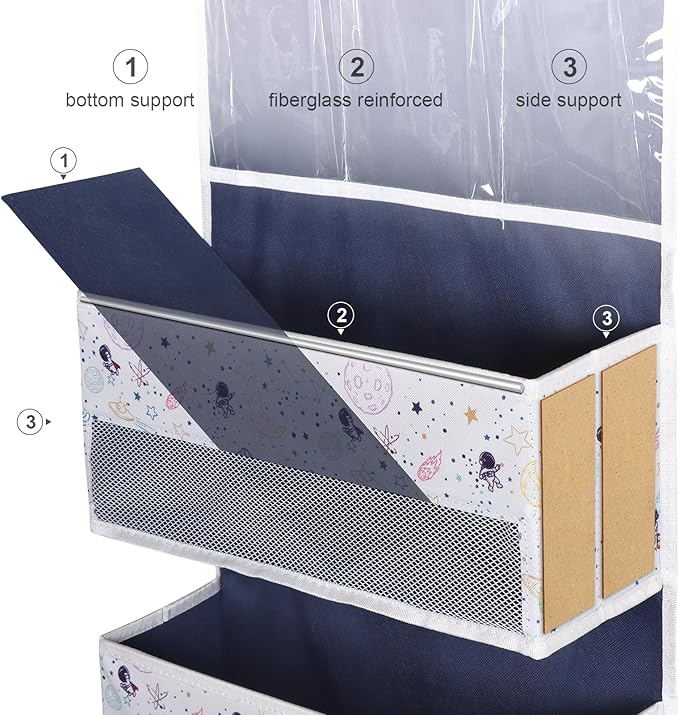 1
bottom support

2
fiberglass reinforced

3
side support

1

2

3

3