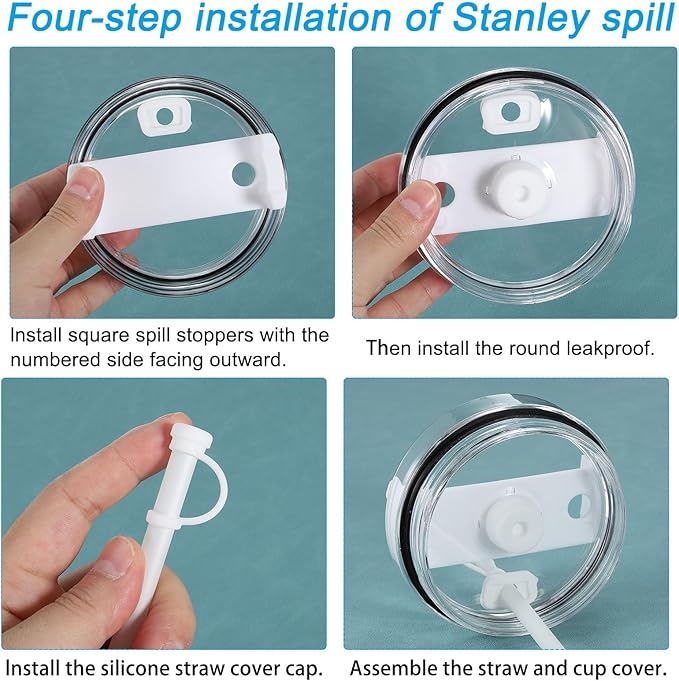 Four-step installation of Stanley spill

Install square spill stoppers with the numbered side facing outward.

Then install the round leakproof.

Install the silicone straw cover cap.

Assemble the straw and cup cover.