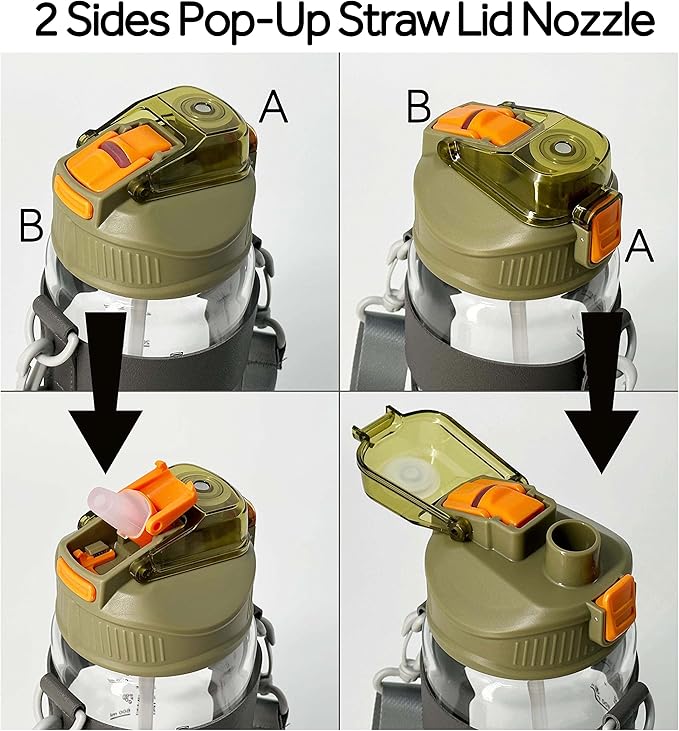 2 Sides Pop-Up Straw Lid Nozzle

A

B

B

A