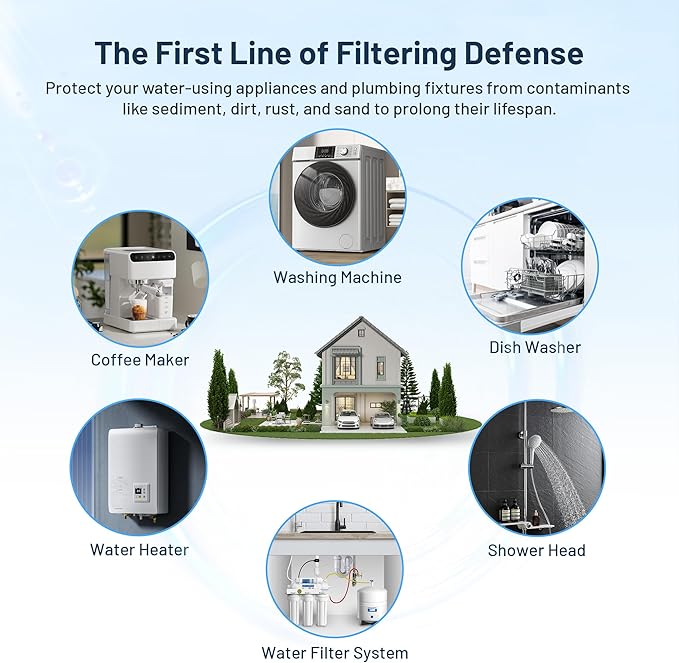 The First Line of Filtering Defense

Protect your water-using appliances and plumbing fixtures from contaminants like sediment, dirt, rust, and sand to prolong their lifespan.

Washing Machine

Coffee Maker

Dish Washer

Water Heater

Shower Head

Water Filter System