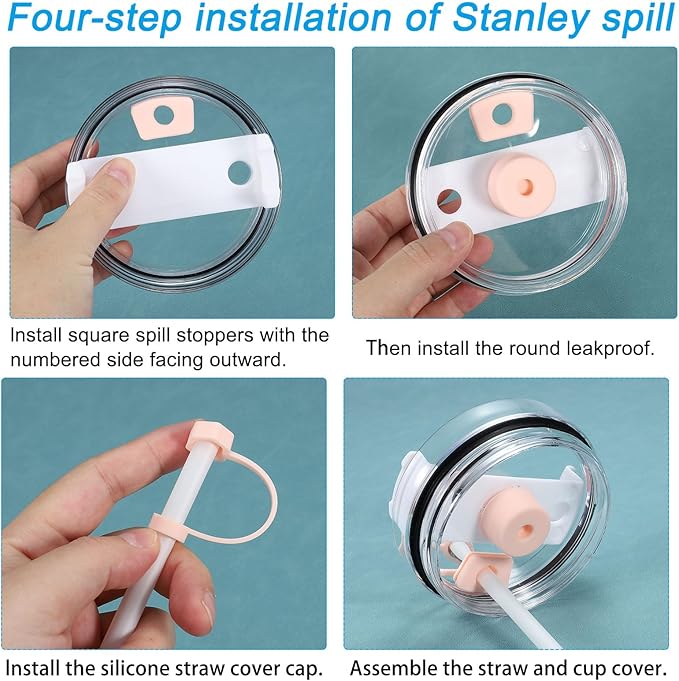 Four-step installation of Stanley spill

Install square spill stoppers with the numbered side facing outward.

Then install the round leakproof.

Install the silicone straw cover cap.

Assemble the straw and cup cover.