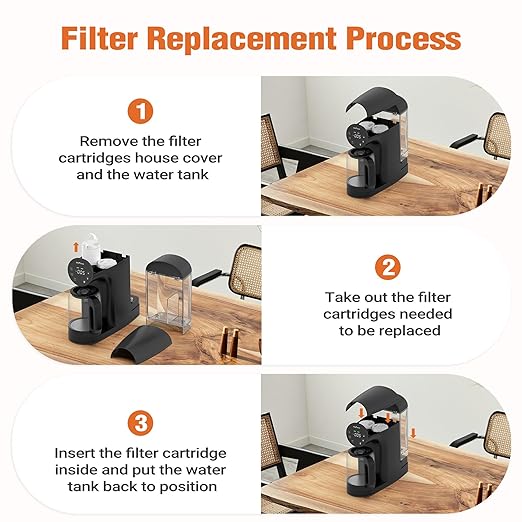 Filter Replacement Process

1

Remove the filter cartridges house cover and the water tank

2

Take out the filter cartridges needed to be replaced

3

Insert the filter cartridge inside and put the water tank back to position