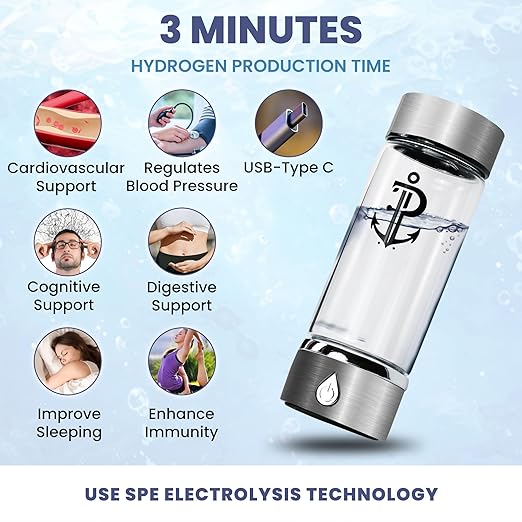 3 MINUTES

HYDROGEN PRODUCTION TIME

Cardiovascular Support

Regulates Blood Pressure

USB-Type C

Cognitive Support

Digestive Support

Improve Sleeping

Enhance Immunity

USE SPE ELECTROLYSIS TECHNOLOGY