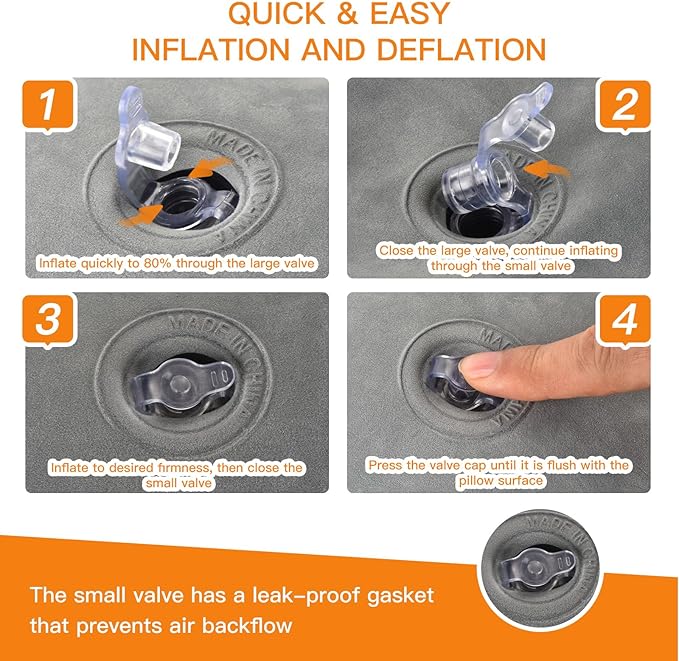 QUICK & EASY
INFLATION AND DEFLATION

1

MADE IN CHINA

Inflate quickly to 80% through the large valve

2

MADE IN CHINA

Close the large valve, continue inflating through the small valve

3

MADE IN CHINA

Inflate to desired firmness, then close the small valve

4

MADE IN CHINA

Press the valve cap until it is flush with the pillow surface

The small valve has a leak-proof gasket that prevents air backflow

MADE IN CHINA