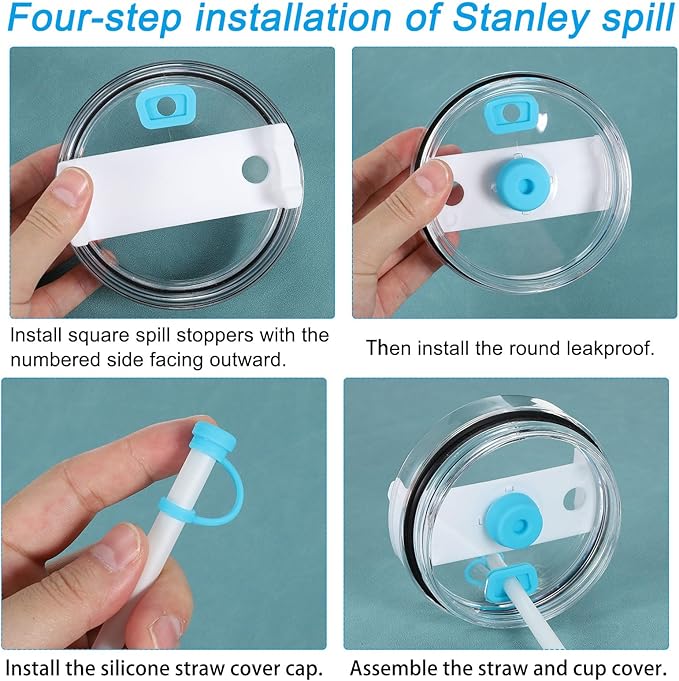 Four-step installation of Stanley spill

Install square spill stoppers with the numbered side facing outward.

Then install the round leakproof.

Install the silicone straw cover cap.

Assemble the straw and cup cover.