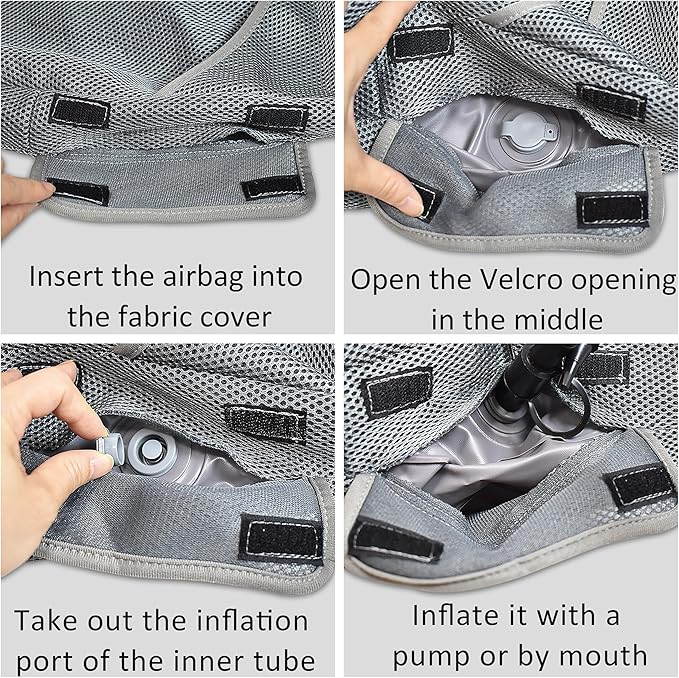 Insert the airbag into the fabric cover

Open the Velcro opening in the middle

Take out the inflation port of the inner tube

Inflate it with a pump or by mouth