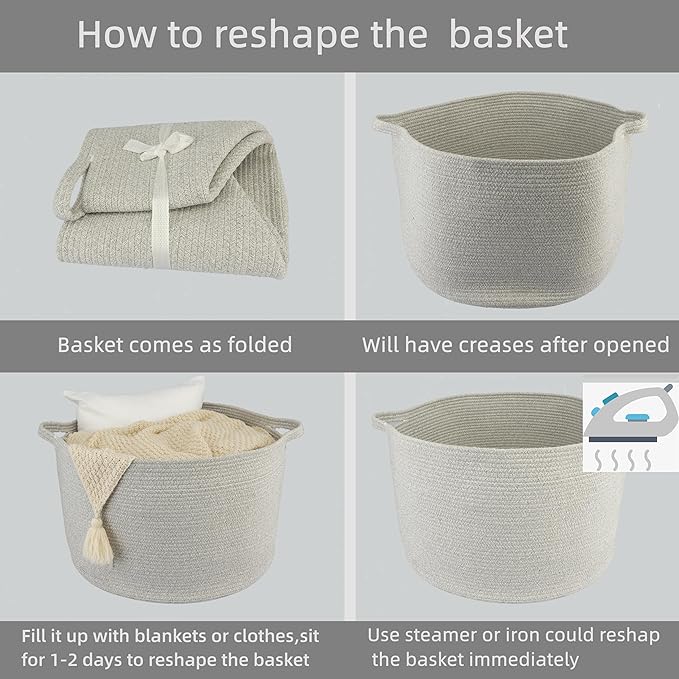 How to reshape the basket

Basket comes as folded

Will have creases after opened

Fill it up with blankets or clothes,sit for 1-2 days to reshape the basket

Use steamer or iron could reshap the basket immediately