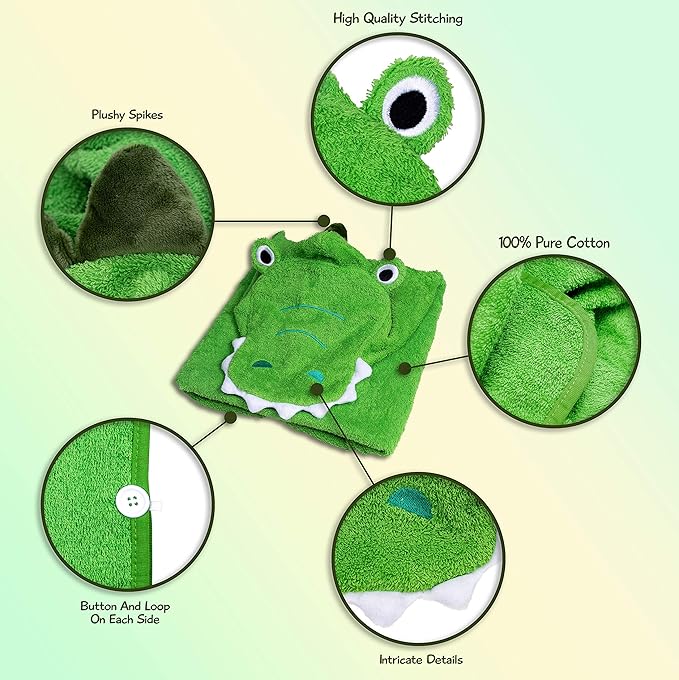 High Quality Stitching

Plushy Spikes

100% Pure Cotton

Button And Loop
On Each Side

Intricate Details